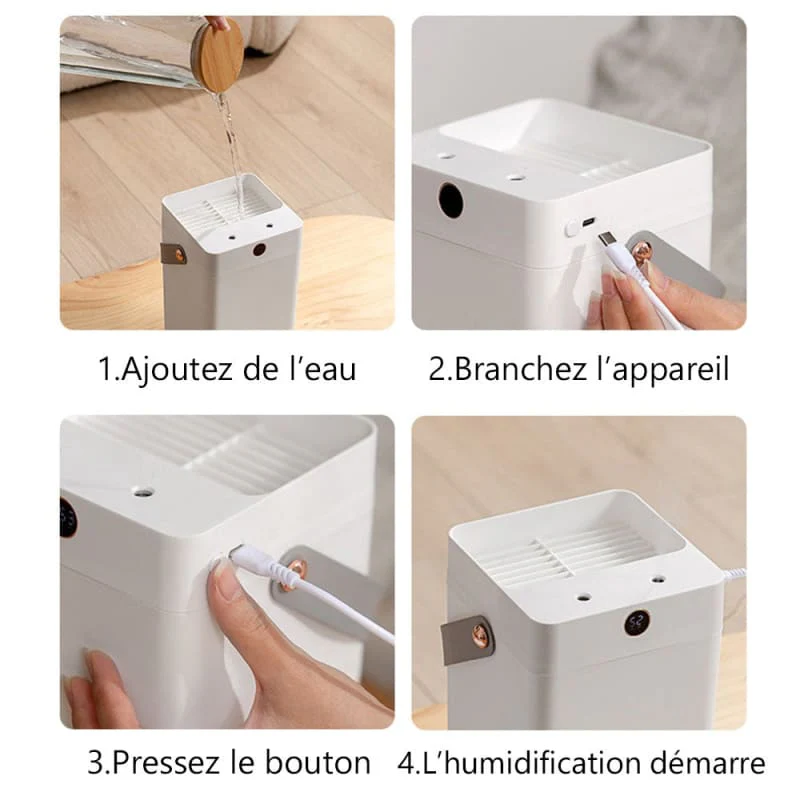 1.Ajoutez de l’eau

2.Branchez l’appareil

3.Pressez le bouton

4.L’humidification démarre